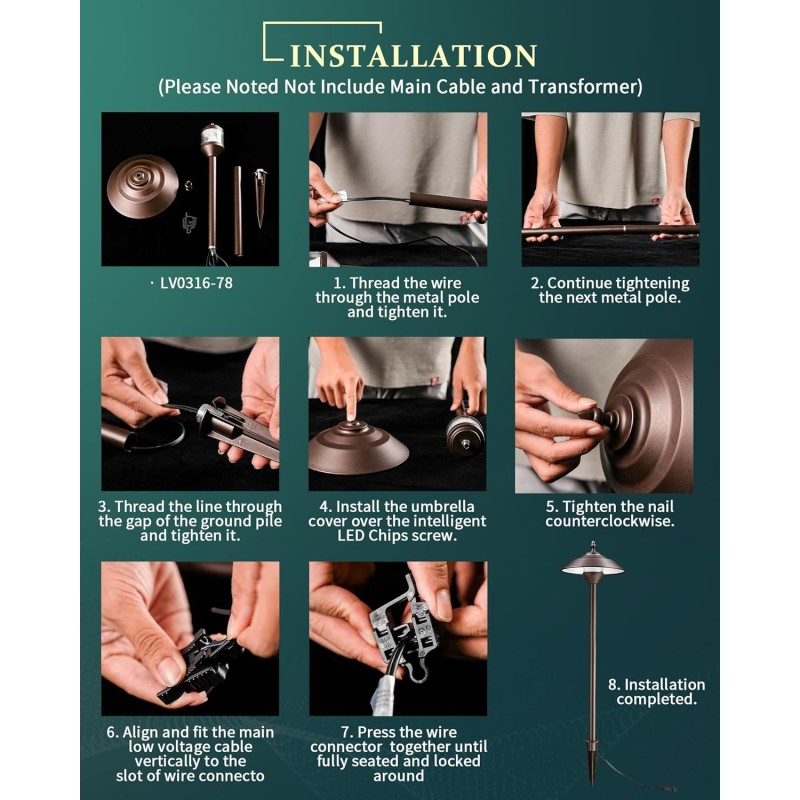 INSTALLATION
(Please Noted Not Include Main Cable and Transformer)

· LV0316-78

1. Thread the wire through the metal pole and tighten it.

2. Continue tightening the next metal pole.

3. Thread the line through the gap of the ground pile and tighten it.

4. Install the umbrella cover over the intelligent LED Chips screw.

5. Tighten the nail counterclockwise.

6. Align and fit the main low voltage cable vertically to the slot of wire connecto

7. Press the wire connector together until fully seated and locked around

8. Installation completed.