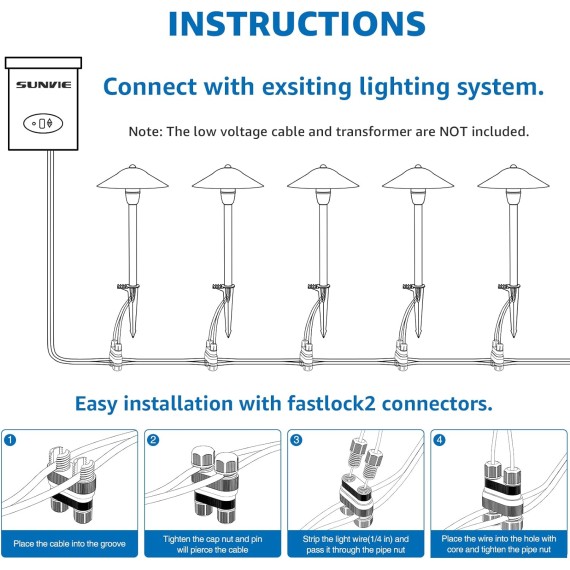 INSTRUCTIONS

SUNVIE

Connect with exsiting lighting system.

Note: The low voltage cable and transformer are NOT included.

Easy installation with fastlock2 connectors.

1
Place the cable into the groove

2
Tighten the cap nut and pin will pierce the cable

3
Strip the light wire(1/4 in) and pass it through the pipe nut

4
Place the wire into the hole with core and tighten the pipe nut