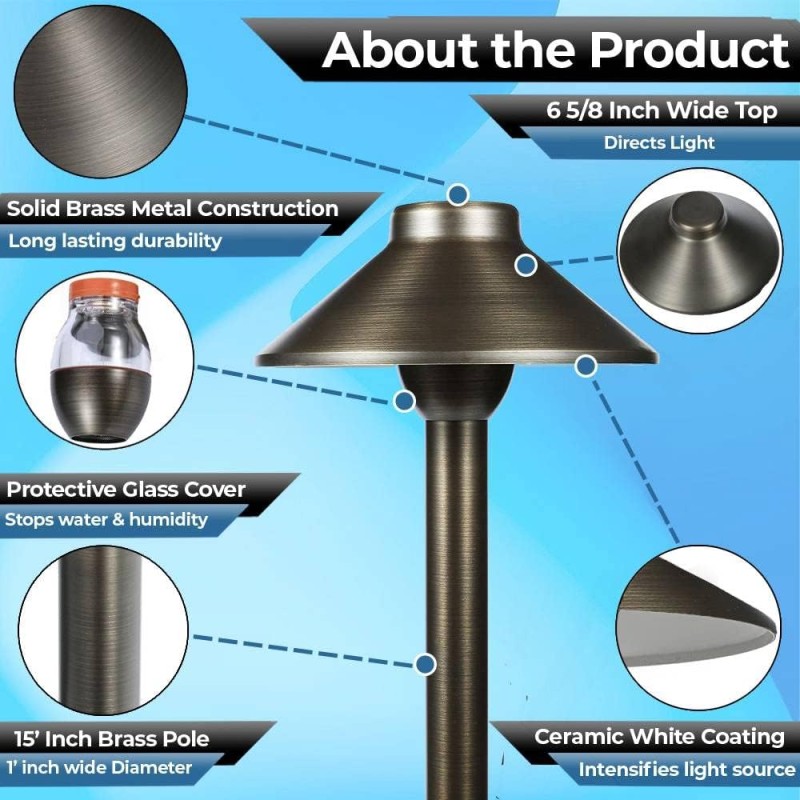 About the Product

6 5/8 Inch Wide Top
Directs Light

Solid Brass Metal Construction
Long lasting durability

Protective Glass Cover
Stops water & humidity

15' Inch Brass Pole
1' inch wide Diameter

Ceramic White Coating
Intensifies light source