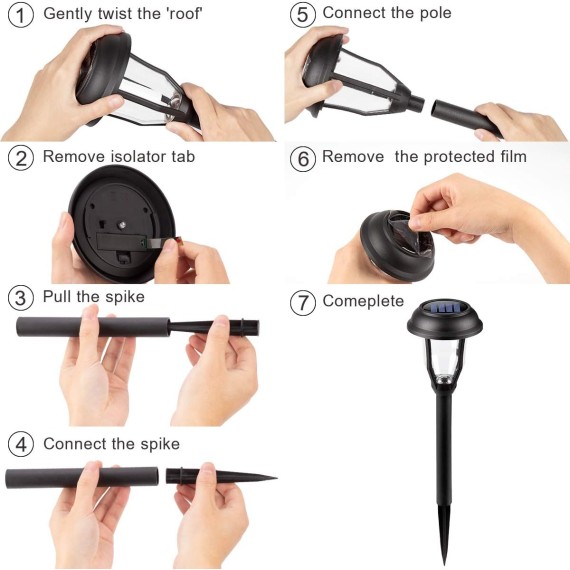 1 Gently twist the 'roof'

2 Remove isolator tab

3 Pull the spike

4 Connect the spike

5 Connect the pole

6 Remove the protected film

7 Comeplete