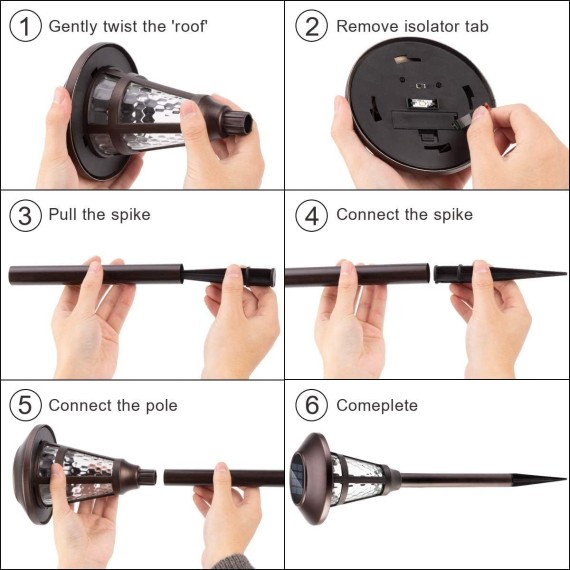 1 Gently twist the 'roof'

2 Remove isolator tab

3 Pull the spike

4 Connect the spike

5 Connect the pole

6 Comeplete