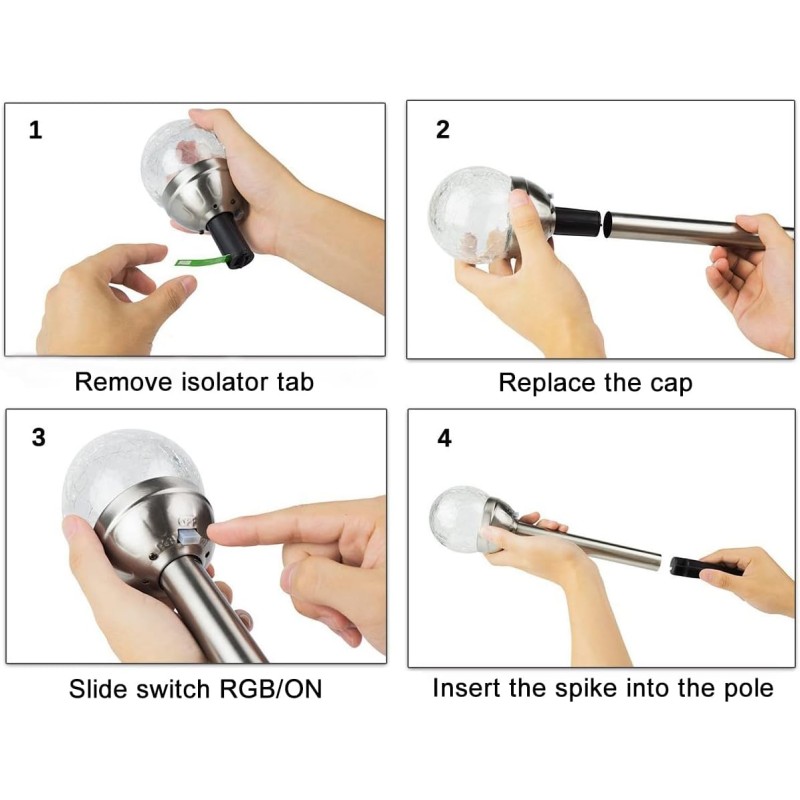 1

Remove isolator tab

2

Replace the cap

3

Slide switch RGB/ON

4

Insert the spike into the pole